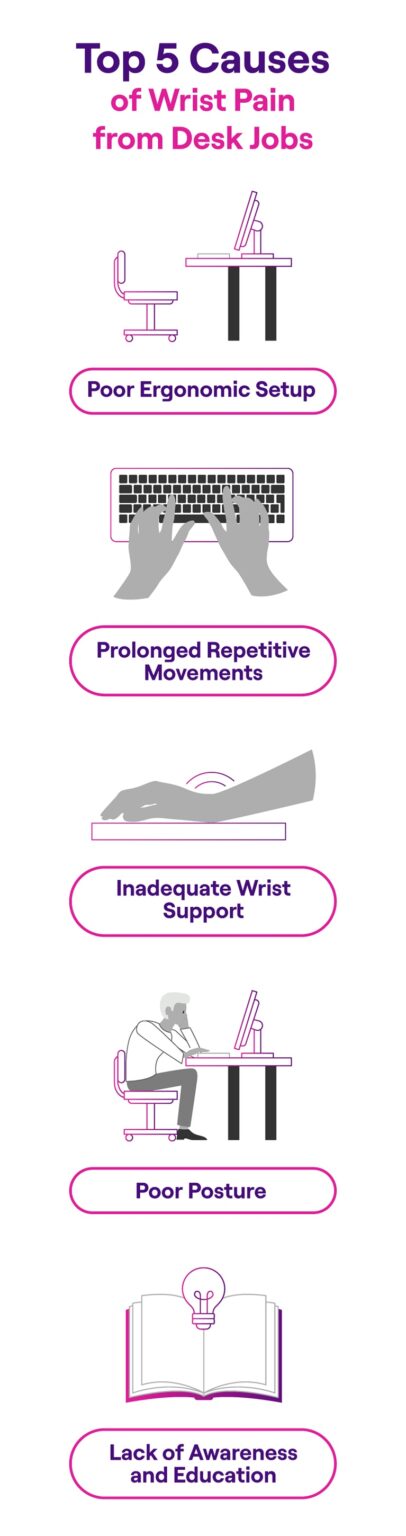 Top 5 Causes of Wrist Pain from Desk Jobs

Poor Ergonomic Setup

Prolonged Repetitive Movements

Inadequate Wrist Support

Poor Posture

Lack of Awareness and Education